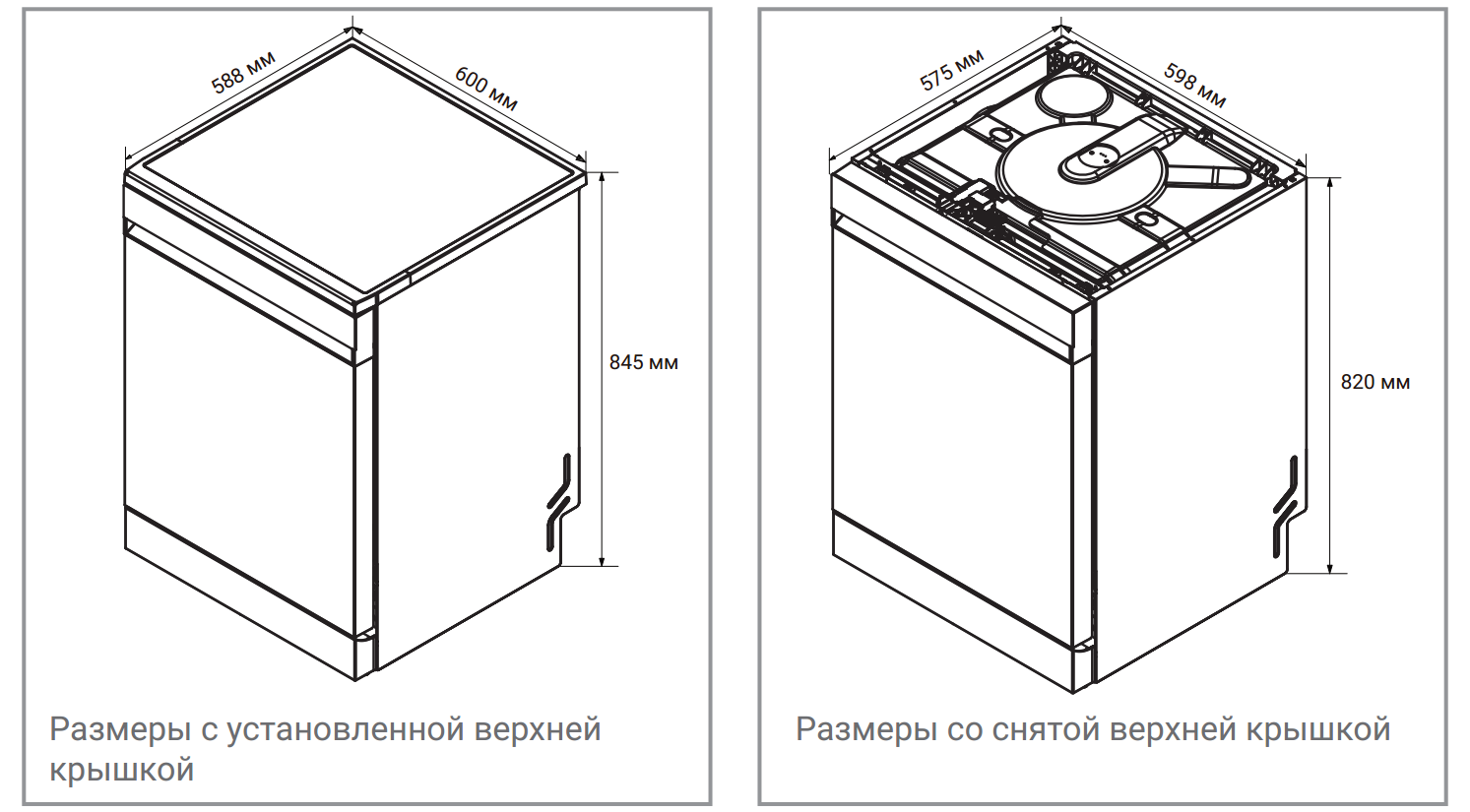 588 мм

600 мм

845 мм

Размеры с установленной верхней крышкой

575 мм

598 мм

820 мм

Размеры со снятой верхней крышкой