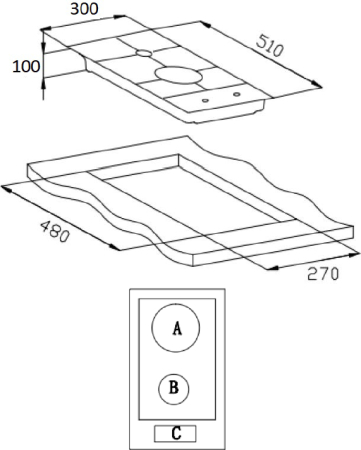 300
510
100
480
270
A
B
C