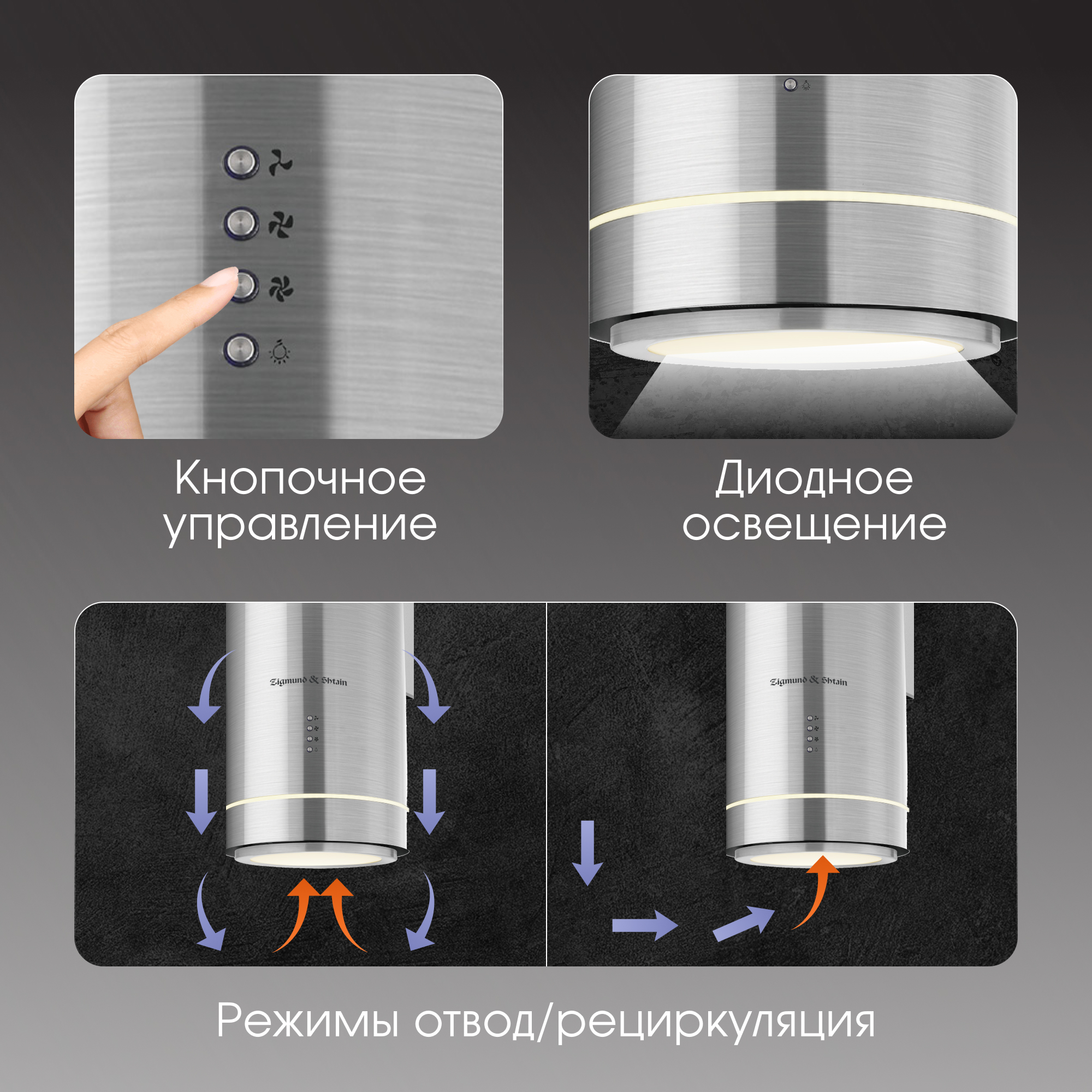 Кнопочное управление

Диодное освещение

Zigmund & Shtain

Zigmund & Shtain

Режимы отвод/рециркуляция