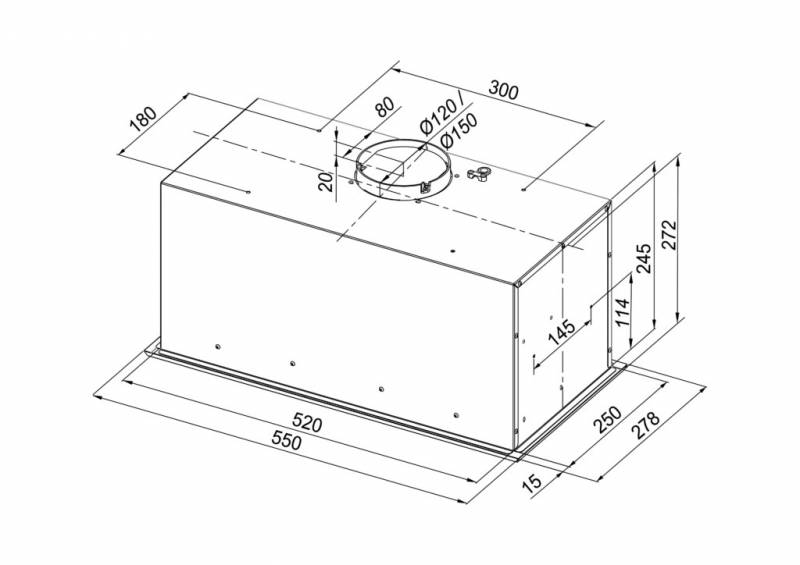 180
80
300
Ø120 /
Ø150
20
272
245
114
145
520
550
250
278
15