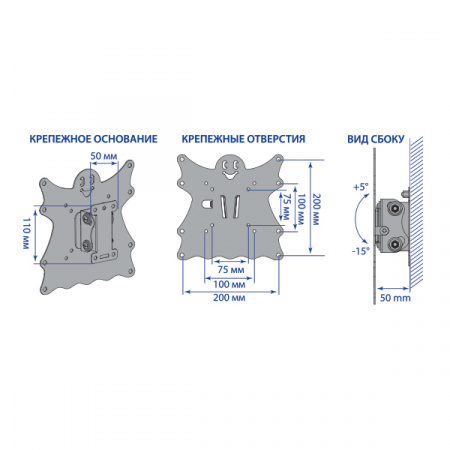 КРЕПЕЖНОЕ ОСНОВАНИЕ

50 мм

110 мм

КРЕПЕЖНЫЕ ОТВЕРСТИЯ

75 мм

100 мм

200 мм

75 мм

100 мм

200 мм

ВИД СБОКУ

+5°

-15°

50 mm