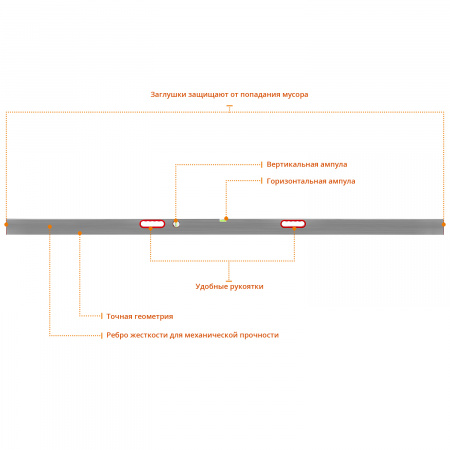 Заглушки защищают от попадания мусора

Вертикальная ампула

Горизонтальная ампула

Удобные рукоятки

Точная геометрия

Ребро жесткости для механической прочности