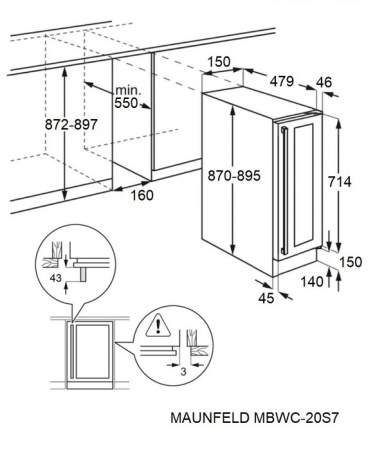 150
479
46
min.
550
872-897
870-895
714
160
150
140
45
43
3
MAUNFELD MBWC-20S7