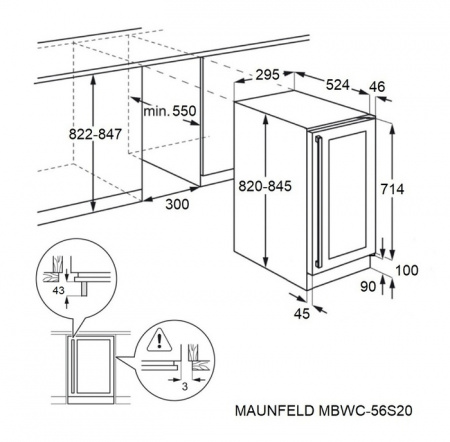 295
524
46
min. 550
822-847
820-845
714
300
100
90
45
43
3
MAUNFELD MBWC-56S20