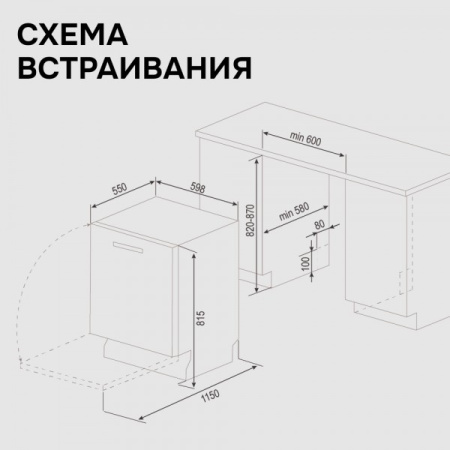 СХЕМА
ВСТРАИВАНИЯ

min 600

550

598

820-870

min 580

80

100

815

1150