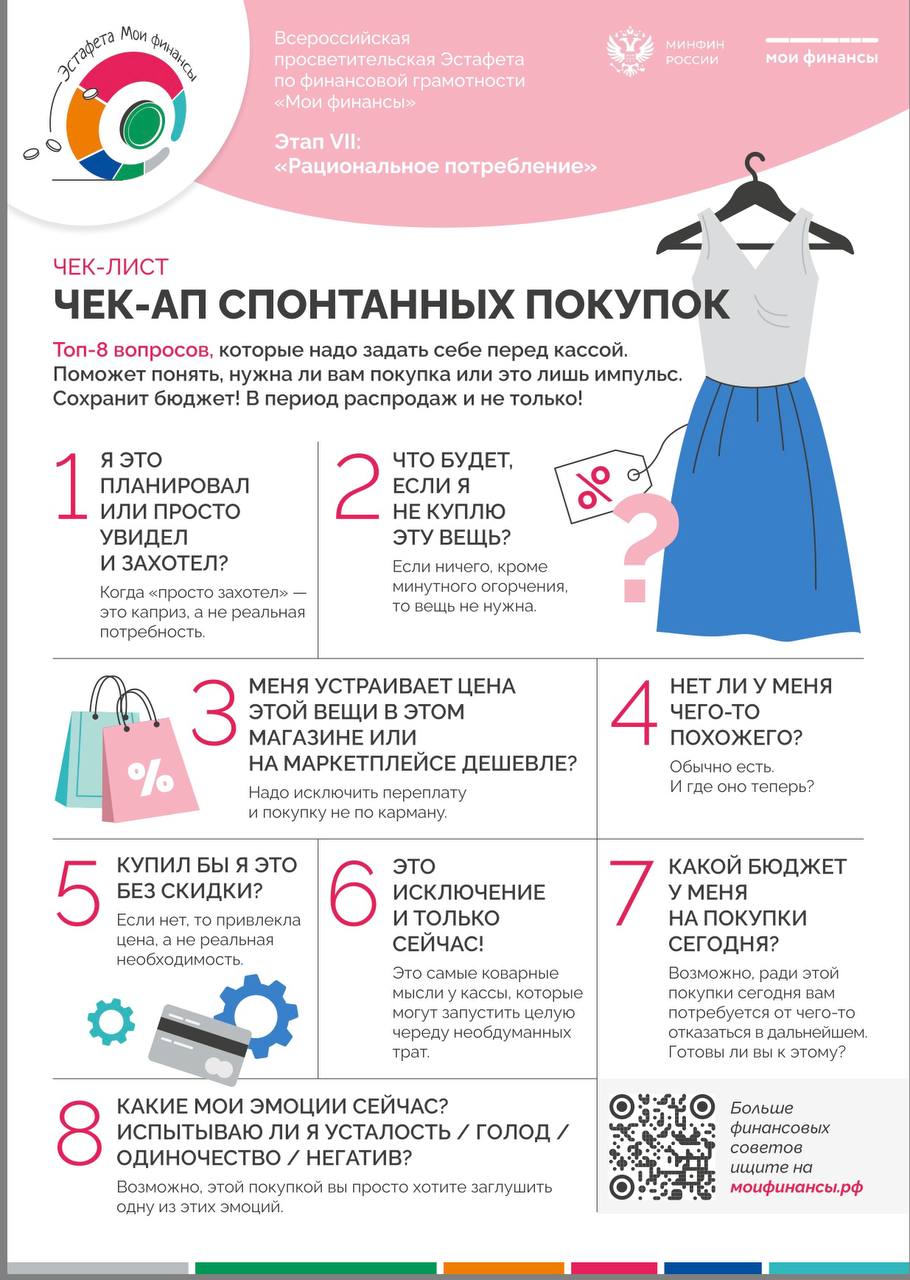 Эстафета Мои финансы

Всероссийская просветительская Эстафета по финансовой грамотности «Мои финансы»

Этап VII: «Рациональное потребление»

МИНФИН РОССИИ

мои финансы

ЧЕК-ЛИСТ

ЧЕК-АП СПОНТАННЫХ ПОКУПОК

Топ-8 вопросов, которые надо задать себе перед кассой. Поможет понять, нужна ли вам покупка или это лишь импульс. Сохранит бюджет! В период распродаж и не только!

1 Я ЭТО ПЛАНИРОВАЛ ИЛИ ПРОСТО УВИДЕЛ И ЗАХОТЕЛ?

Когда «просто захотел» — это каприз, а не реальная потребность.

2 ЧТО БУДЕТ, ЕСЛИ Я НЕ КУПЛЮ ЭТУ ВЕЩЬ?

Если ничего, кроме минутного огорчения, то вещь не нужна.

%

?

%

3 МЕНЯ УСТРАИВАЕТ ЦЕНА ЭТОЙ ВЕЩИ В ЭТОМ МАГАЗИНЕ ИЛИ НА МАРКЕТПЛЕЙСЕ ДЕШЕВЛЕ?

Надо исключить переплату и покупку не по карману.

4 НЕТ ЛИ У МЕНЯ ЧЕГО-ТО ПОХОЖЕГО?

Обычно есть. И где оно теперь?

5 КУПИЛ БЫ Я ЭТО БЕЗ СКИДКИ?

Если нет, то привлекла цена, а не реальная необходимость.

6 ЭТО ИСКЛЮЧЕНИЕ И ТОЛЬКО СЕЙЧАС!

Это самые коварные мысли у кассы, которые могут запустить целую череду необдуманных трат.

7 КАКОЙ БЮДЖЕТ У МЕНЯ НА ПОКУПКИ СЕГОДНЯ?

Возможно, ради этой покупки сегодня вам потребуется от чего-то отказаться в дальнейшем. Готовы ли вы к этому?

8 КАКИЕ МОИ ЭМОЦИИ СЕЙЧАС? ИСПЫТЫВАЮ ЛИ Я УСТАЛОСТЬ / ГОЛОД / ОДИНОЧЕСТВО / НЕГАТИВ?

Возможно, этой покупкой вы просто хотите заглушить одну из этих эмоций.

Больше финансовых советов ищите на моифинансы.рф