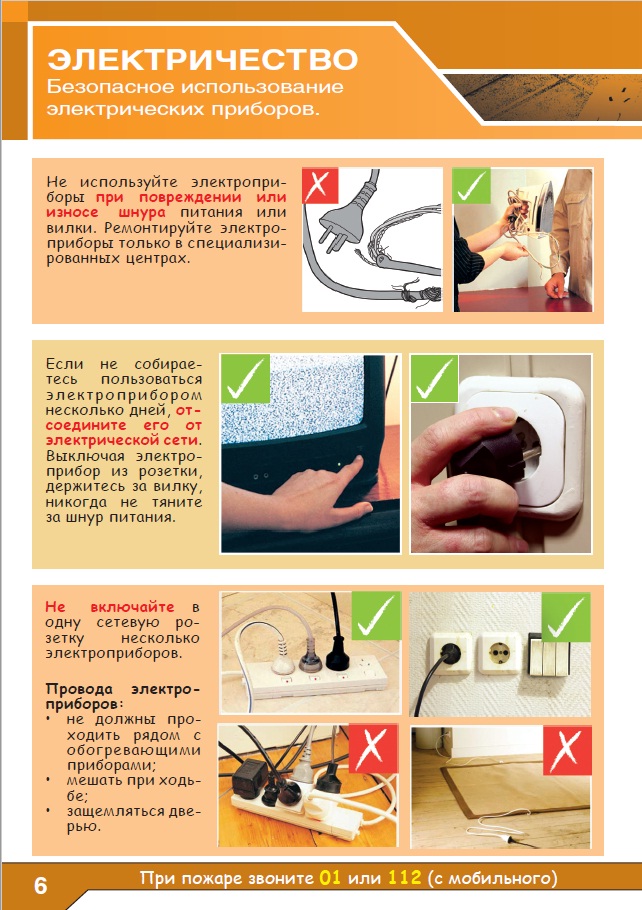 ЭЛЕКТРИЧЕСТВО
Безопасное использование электрических приборов.

Не используйте электроприборы при повреждении или износе шнура питания или вилки. Ремонтируйте электроприборы только в специализированных центрах.

Если не собираетесь пользоваться электроприбором несколько дней, отсоедините его от электрической сети. Выключая электроприбор из розетки, держитесь за вилку, никогда не тяните за шнур питания.

Не включайте в одну сетевую розетку несколько электроприборов.

Провода электроприборов:
• не должны проходить рядом с обогревающими приборами;
• мешать при ходьбе;
• защемляться дверью.

6

При пожаре звоните 01 или 112 (с мобильного)