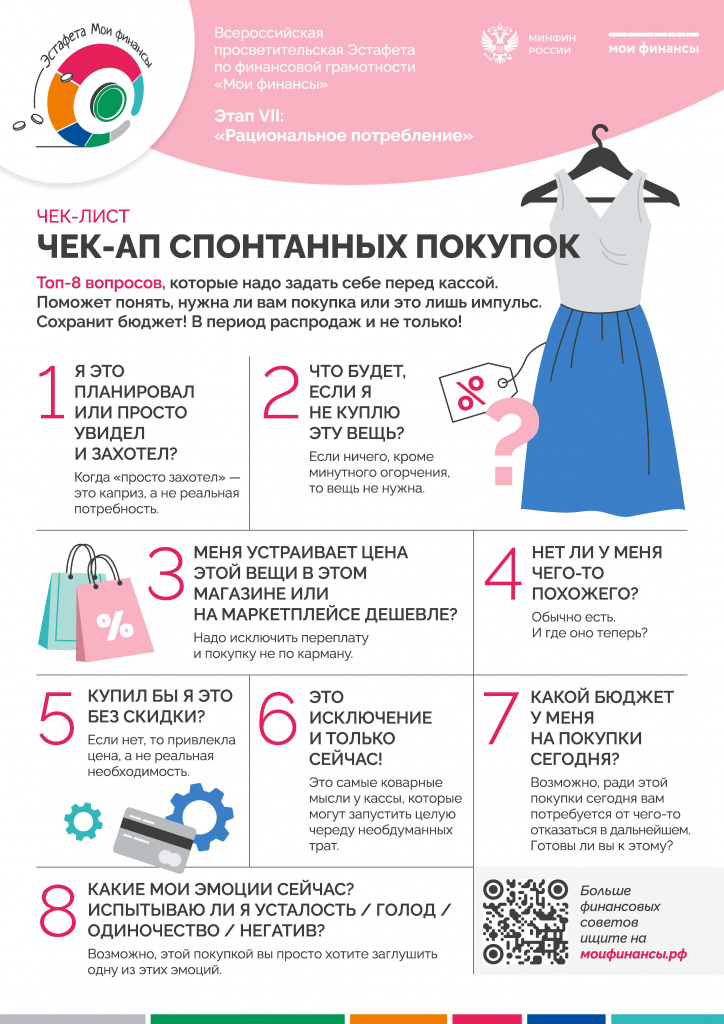 Эстафета Мои финансы

Всероссийская просветительская Эстафета по финансовой грамотности «Мои финансы»

Этап VII: «Рациональное потребление»

МИНФИН РОССИИ

мои финансы

ЧЕК-ЛИСТ

ЧЕК-АП СПОНТАННЫХ ПОКУПОК

Топ-8 вопросов, которые надо задать себе перед кассой. Поможет понять, нужна ли вам покупка или это лишь импульс. Сохранит бюджет! В период распродаж и не только!

1 Я ЭТО ПЛАНИРОВАЛ ИЛИ ПРОСТО УВИДЕЛ И ЗАХОТЕЛ?

Когда «просто захотел» — это каприз, а не реальная потребность.

2 ЧТО БУДЕТ, ЕСЛИ Я НЕ КУПЛЮ ЭТУ ВЕЩЬ?

Если ничего, кроме минутного огорчения, то вещь не нужна.

%

?

%

3 МЕНЯ УСТРАИВАЕТ ЦЕНА ЭТОЙ ВЕЩИ В ЭТОМ МАГАЗИНЕ ИЛИ НА МАРКЕТПЛЕЙСЕ ДЕШЕВЛЕ?

Надо исключить переплату и покупку не по карману.

4 НЕТ ЛИ У МЕНЯ ЧЕГО-ТО ПОХОЖЕГО?

Обычно есть. И где оно теперь?

5 КУПИЛ БЫ Я ЭТО БЕЗ СКИДКИ?

Если нет, то привлекла цена, а не реальная необходимость.

6 ЭТО ИСКЛЮЧЕНИЕ И ТОЛЬКО СЕЙЧАС!

Это самые коварные мысли у кассы, которые могут запустить целую череду необдуманных трат.

7 КАКОЙ БЮДЖЕТ У МЕНЯ НА ПОКУПКИ СЕГОДНЯ?

Возможно, ради этой покупки сегодня вам потребуется от чего-то отказаться в дальнейшем. Готовы ли вы к этому?

8 КАКИЕ МОИ ЭМОЦИИ СЕЙЧАС? ИСПЫТЫВАЮ ЛИ Я УСТАЛОСТЬ / ГОЛОД / ОДИНОЧЕСТВО / НЕГАТИВ?

Возможно, этой покупкой вы просто хотите заглушить одну из этих эмоций.

Больше финансовых советов ищите на моифинансы.рф