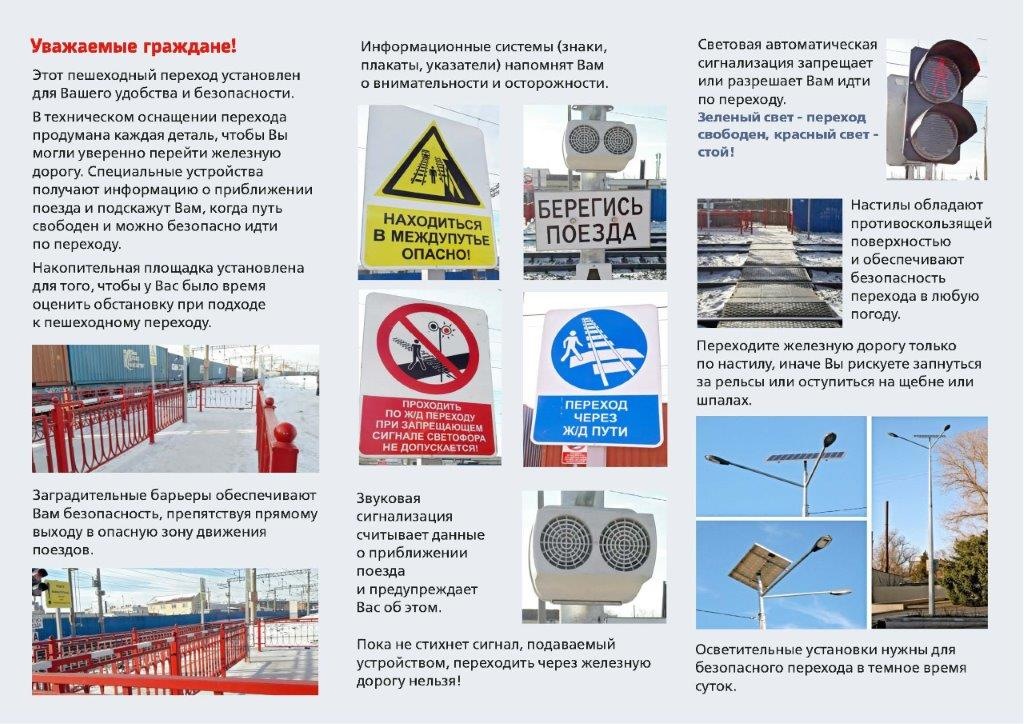 Уважаемые граждане!

Этот пешеходный переход установлен для Вашего удобства и безопасности.

В техническом оснащении перехода продумана каждая деталь, чтобы Вы могли уверенно перейти железную дорогу. Специальные устройства получают информацию о приближении поезда и подскажут Вам, когда путь свободен и можно безопасно идти по переходу.

Накопительная площадка установлена для того, чтобы у Вас было время оценить обстановку при подходе к пешеходному переходу.

Заградительные барьеры обеспечивают Вам безопасность, препятствуя прямому выходу в опасную зону движения поездов.

Информационные системы (знаки, плакаты, указатели) напомнят Вам о внимательности и осторожности.

НАХОДИТЬСЯ В МЕЖДУПУТЬЕ ОПАСНО!

БЕРЕГИСЬ ПОЕЗДА

ПРОХОДИТЬ ПО Ж/Д ПЕРЕХОДУ ПРИ ЗАПРЕЩАЮЩЕМ СИГНАЛЕ СВЕТОФОРА НЕ ДОПУСКАЕТСЯ!

ПЕРЕХОД ЧЕРЕЗ Ж/Д ПУТИ

Звуковая сигнализация считывает данные о приближении поезда и предупреждает Вас об этом.

Пока не стихнет сигнал, подаваемый устройством, переходить через железную дорогу нельзя!

Световая автоматическая сигнализация запрещает или разрешает Вам идти по переходу.
Зеленый свет - переход свободен, красный свет - стой!

Настилы обладают противоскользящей поверхностью и обеспечивают безопасность перехода в любую погоду.

Переходите железную дорогу только по настилу, иначе Вы рискуете запнуться за рельсы или оступиться на щебне или шпалах.

Осветительные установки нужны для безопасного перехода в темное время суток.